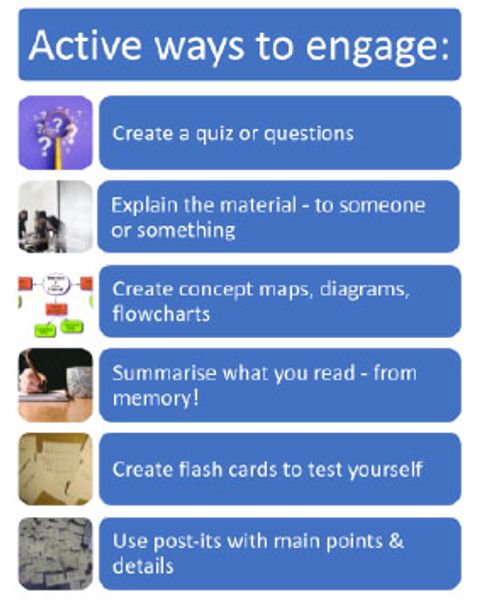 Active ways to engage:

Create a quiz or questions

Explain the material - to someone or something

Create concept maps, diagrams, flowcharts

Summarise what you read - from memory!

Create flash cards to test yourself

Use post-its with main points & details