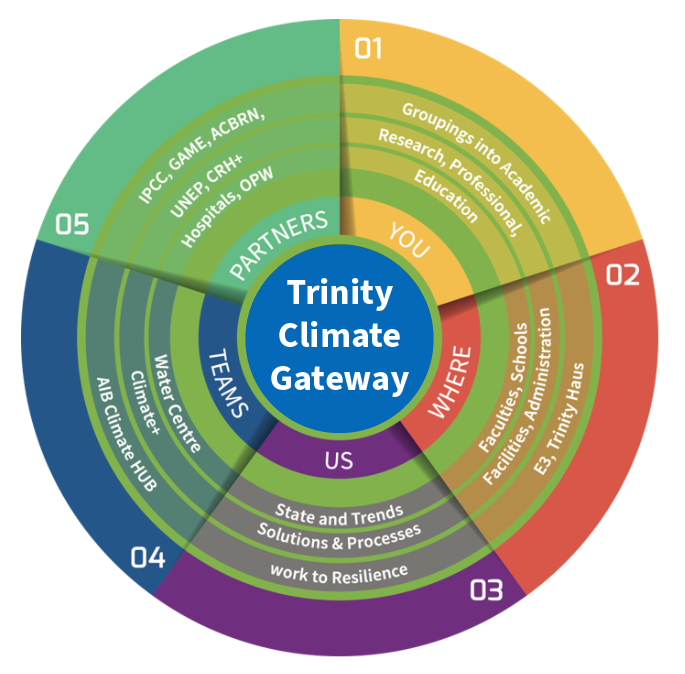 Trinity Climate Gateway

01
YOU
Groupings into Academic
Research, Professional,
Education

02
WHERE
Faculties, Schools
Facilities, Administration
E3, Trinity Haus

03
US
State and Trends
Solutions & Processes
work to Resilience

04
TEAMS
Water Centre
Climate+
AIB Climate HUB

05
PARTNERS
IPCC, GAME, ACBRN,
UNEP, CRH+
Hospitals, OPW